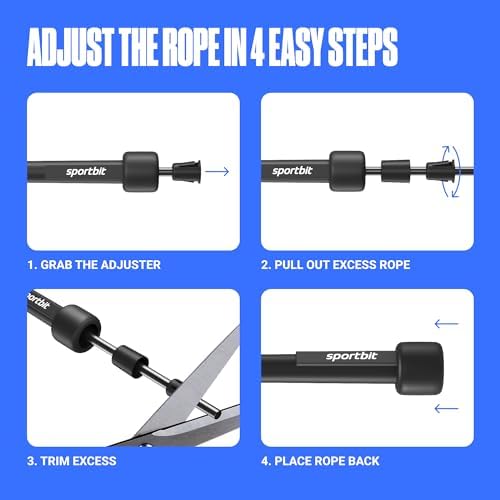 ADJUST THE ROPE IN 4 EASY STEPS

sportbit

1. GRAB THE ADJUSTER

sportbit

2. PULL OUT EXCESS ROPE

sportbit

3. TRIM EXCESS

sportbit

4. PLACE ROPE BACK